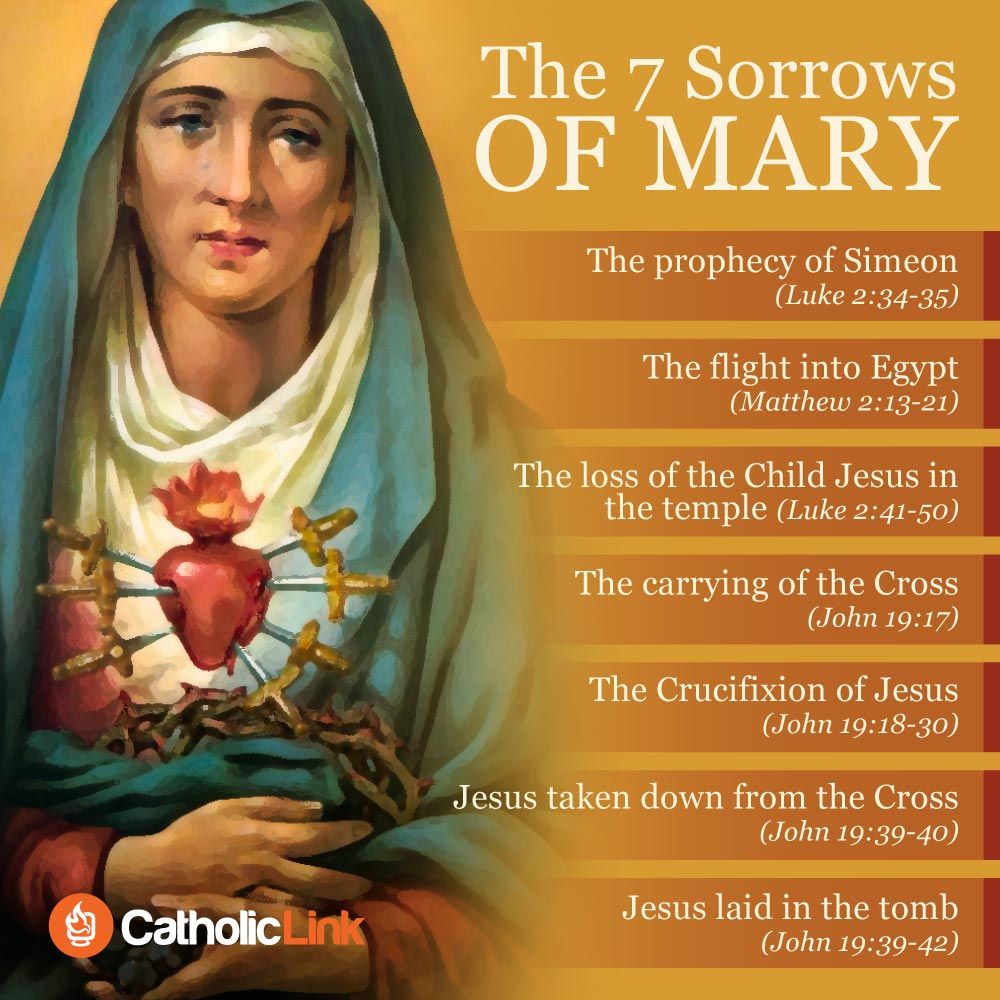 The 7 Sorrows
OF MARY

The prophecy of Simeon
(Luke 2:34-35)

The flight into Egypt
(Matthew 2:13-21)

The loss of the Child Jesus in the temple (Luke 2:41-50)

The carrying of the Cross
(John 19:17)

The Crucifixion of Jesus
(John 19:18-30)

Jesus taken down from the Cross
(John 19:39-40)

Jesus laid in the tomb
(John 19:39-42)

CatholicLink